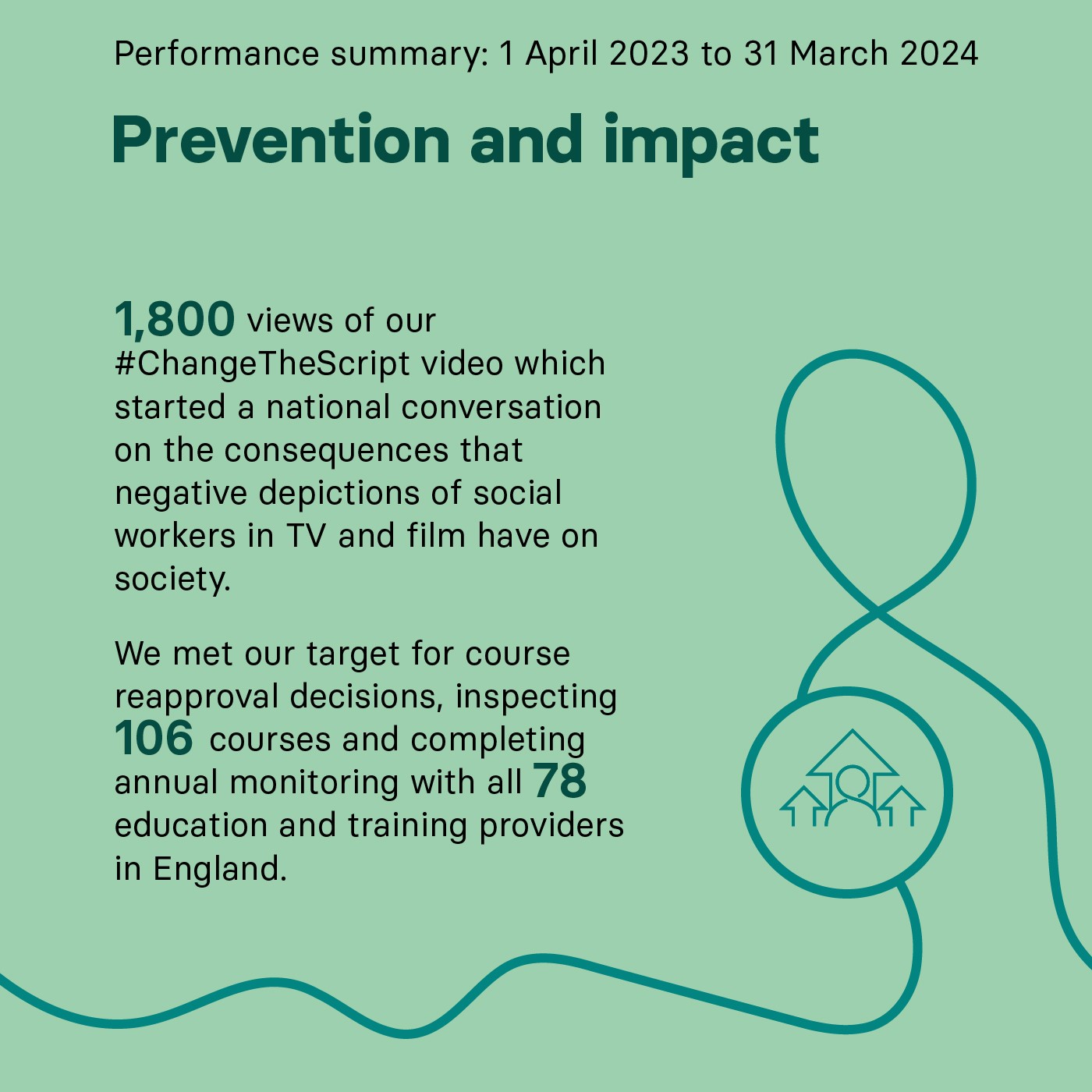 Performance summary: 1 April 2023 to 31 March 2024

Prevention and impact

1,800 views of our #ChangeTheScript video which started a national conversation on the consequences that negative depictions of social workers in TV and film have on society.

We met our target for course reapproval decisions, inspecting 106 courses and completing annual monitoring with all 78 education and training providers in England.