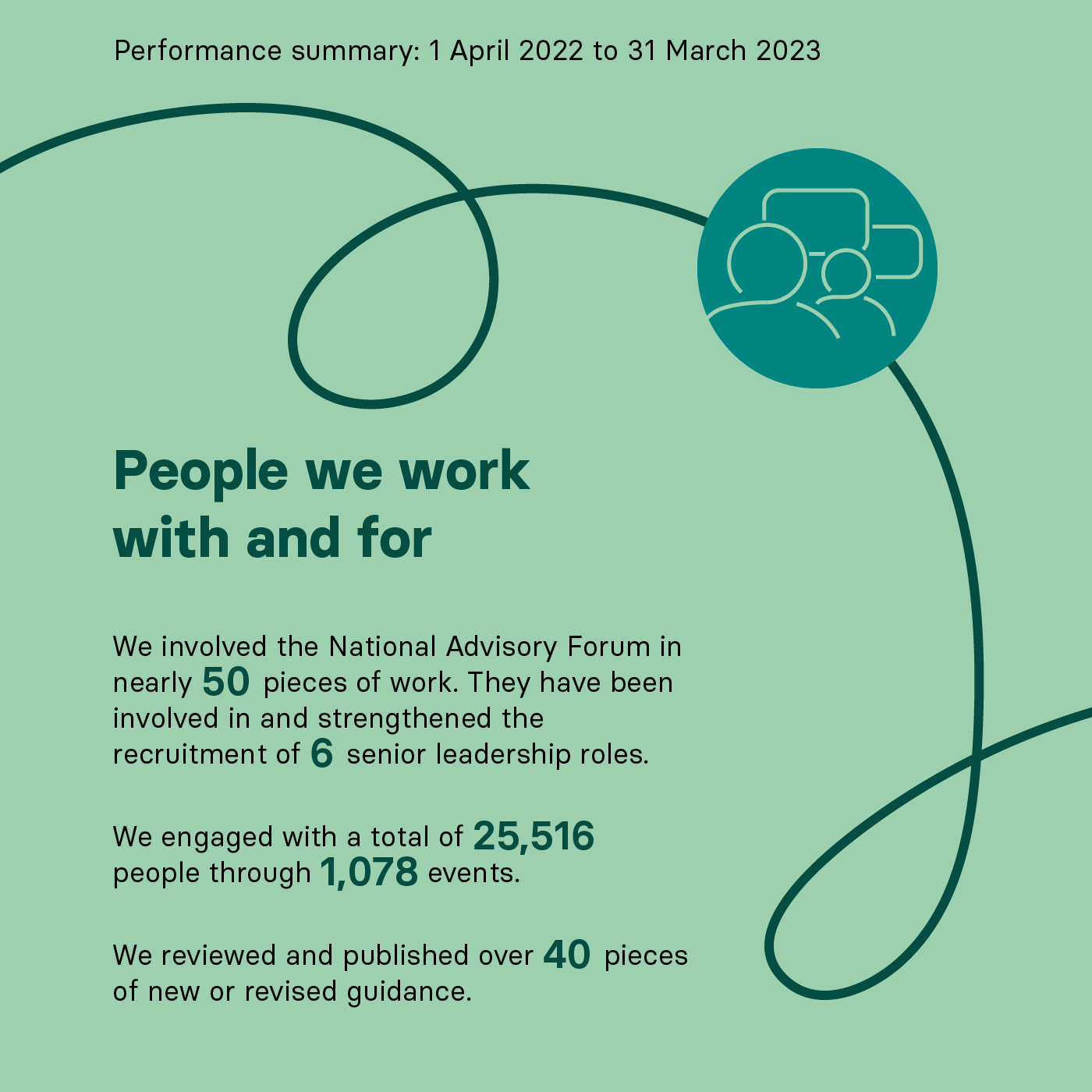 Performance summary: 1 April 2022 to 31 March 2023

People we work with and for

We involved the National Advisory Forum in nearly 50 pieces of work. They have been involved in and strengthened the recruitment of 6 senior leadership roles.

We engaged with a total of 25,516 people through 1,078 events.

We reviewed and published over 40 pieces of new or revised guidance.