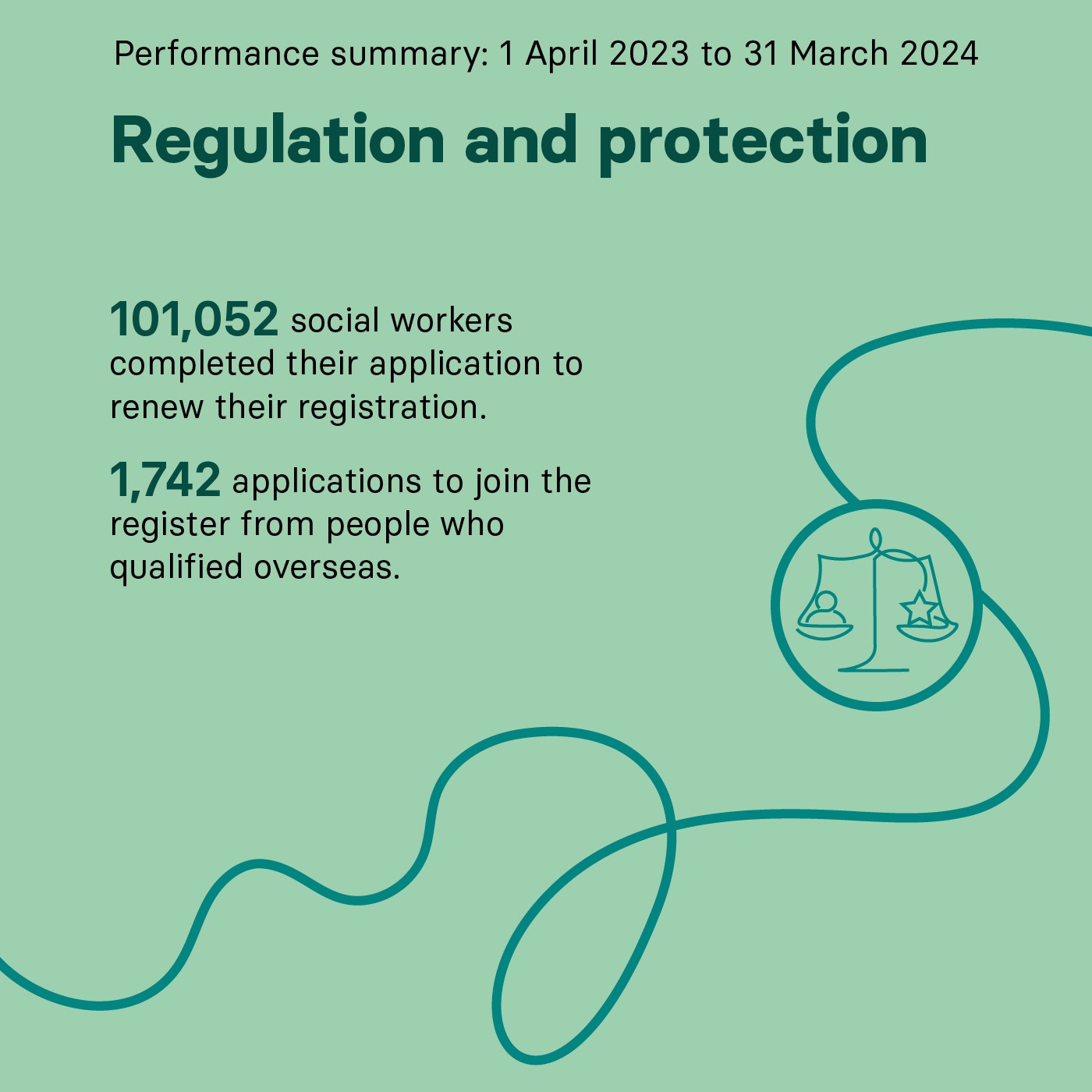 Performance summary: 1 April 2023 to 31 March 2024

Regulation and protection

101,052 social workers completed their application to renew their registration.

1,742 applications to join the register from people who qualified overseas.