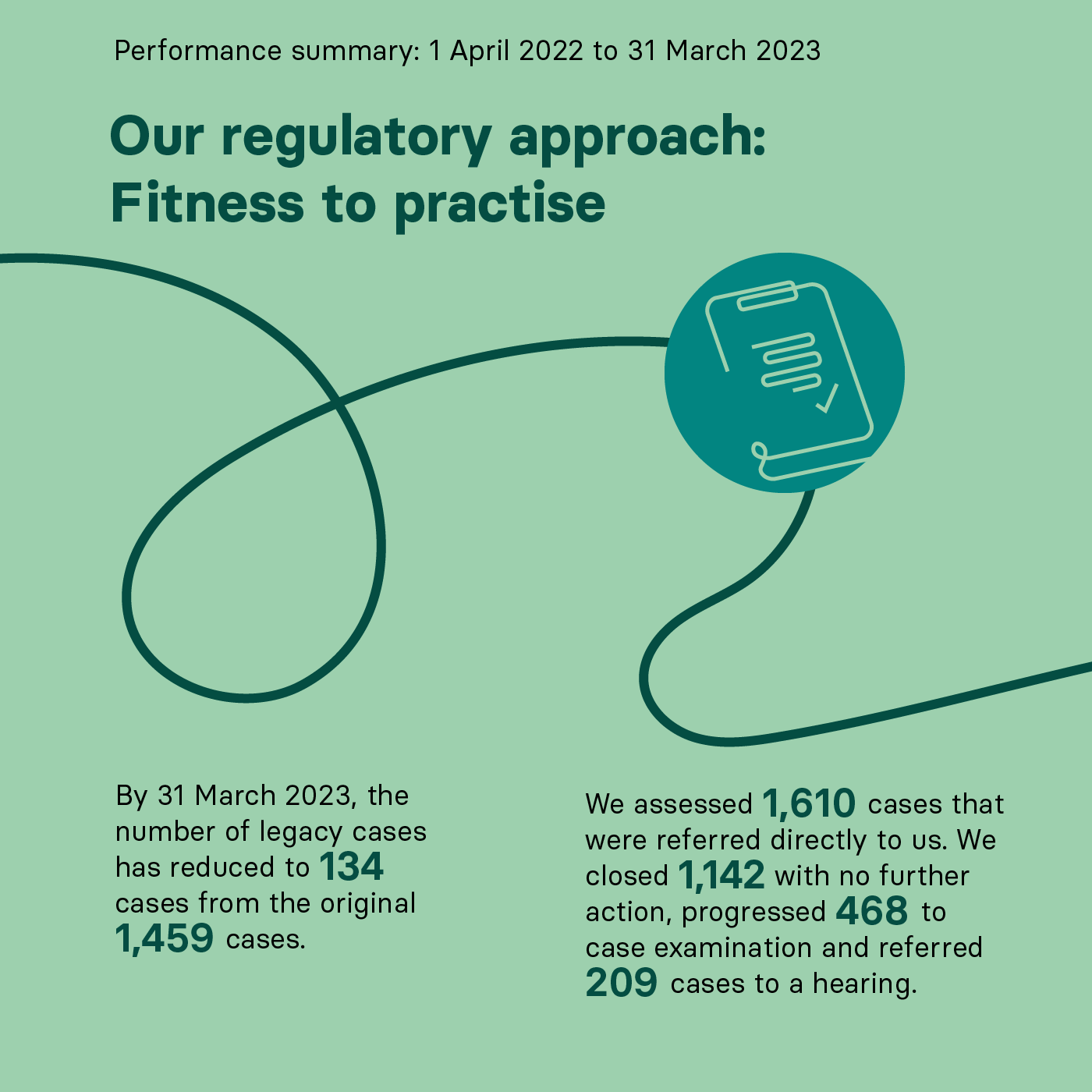 Performance summary: 1 April 2022 to 31 March 2023

Our regulatory approach: Fitness to practise

By 31 March 2023, the number of legacy cases has reduced to 134 cases from the original 1,459 cases.

We assessed 1,610 cases that were referred directly to us. We closed 1,142 with no further action, progressed 468 to case examination and referred 209 cases to a hearing.